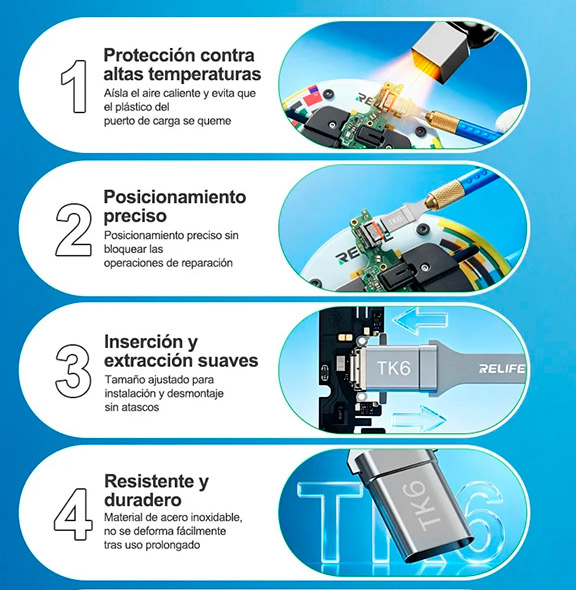 1

Protección contra altas temperaturas

Aísla el aire caliente y evita que el plástico del puerto de carga se queme

RELIFE

2

Posicionamiento preciso

Posicionamiento preciso sin bloquear las operaciones de reparación

TK6

RELIFE

3

Inserción y extracción suaves

Tamaño ajustado para instalación y desmontaje sin atascos

TK6

RELIFE

4

Resistente y duradero

Material de acero inoxidable, no se deforma fácilmente tras uso prolongado

TK6

TK6