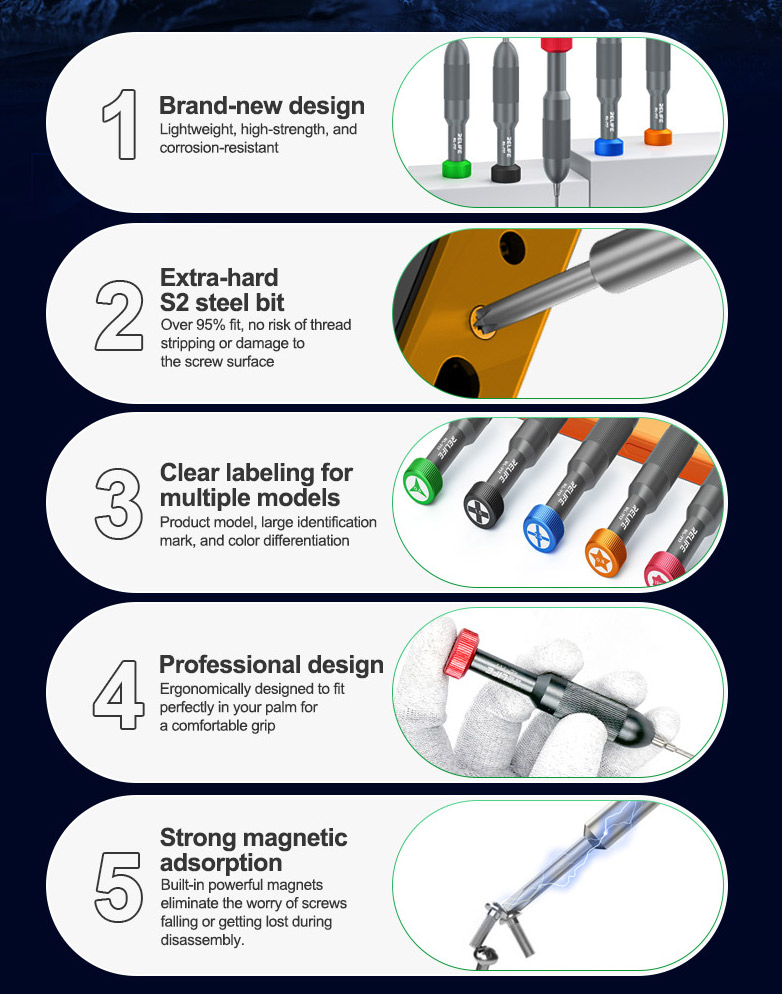 1 Brand-new design
Lightweight, high-strength, and corrosion-resistant

2 Extra-hard S2 steel bit
Over 95% fit, no risk of thread stripping or damage to the screw surface

3 Clear labeling for multiple models
Product model, large identification mark, and color differentiation

4 Professional design
Ergonomically designed to fit perfectly in your palm for a comfortable grip

5 Strong magnetic adsorption
Built-in powerful magnets eliminate the worry of screws falling or getting lost during disassembly.