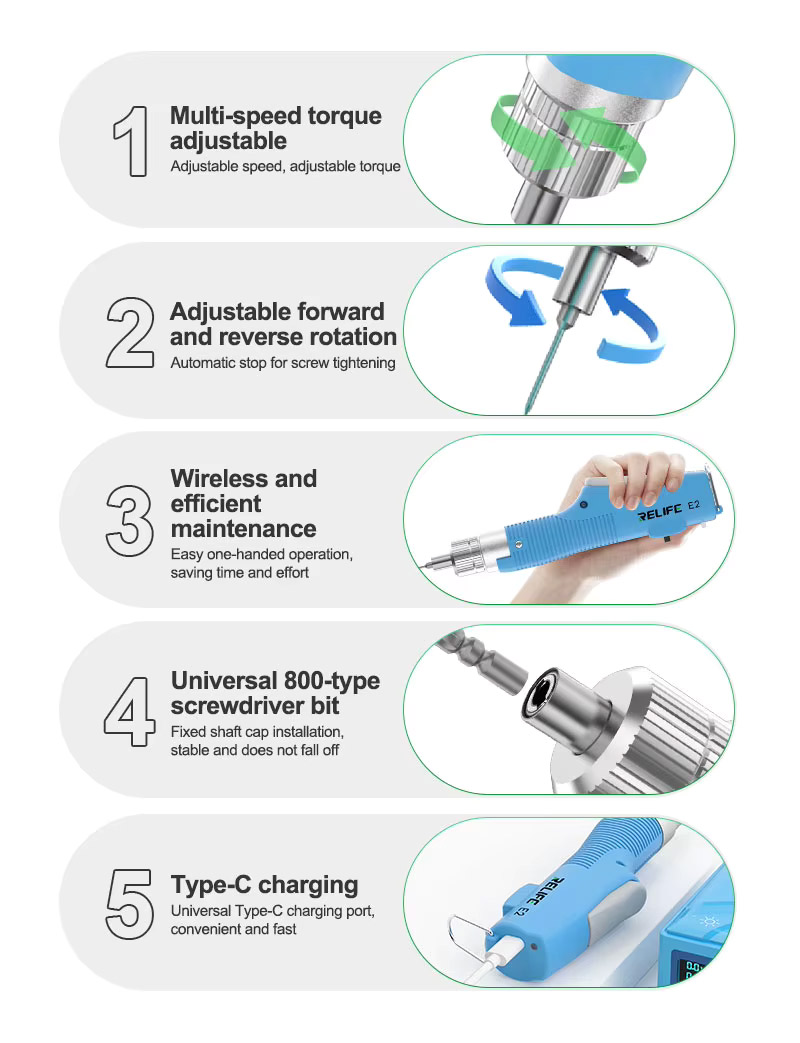 1
Multi-speed torque adjustable
Adjustable speed, adjustable torque

2
Adjustable forward and reverse rotation
Automatic stop for screw tightening

3
Wireless and efficient maintenance
Easy one-handed operation, saving time and effort

RELIFE E2

4
Universal 800-type screwdriver bit
Fixed shaft cap installation, stable and does not fall off

5
Type-C charging
Universal Type-C charging port, convenient and fast

RELIFE E2