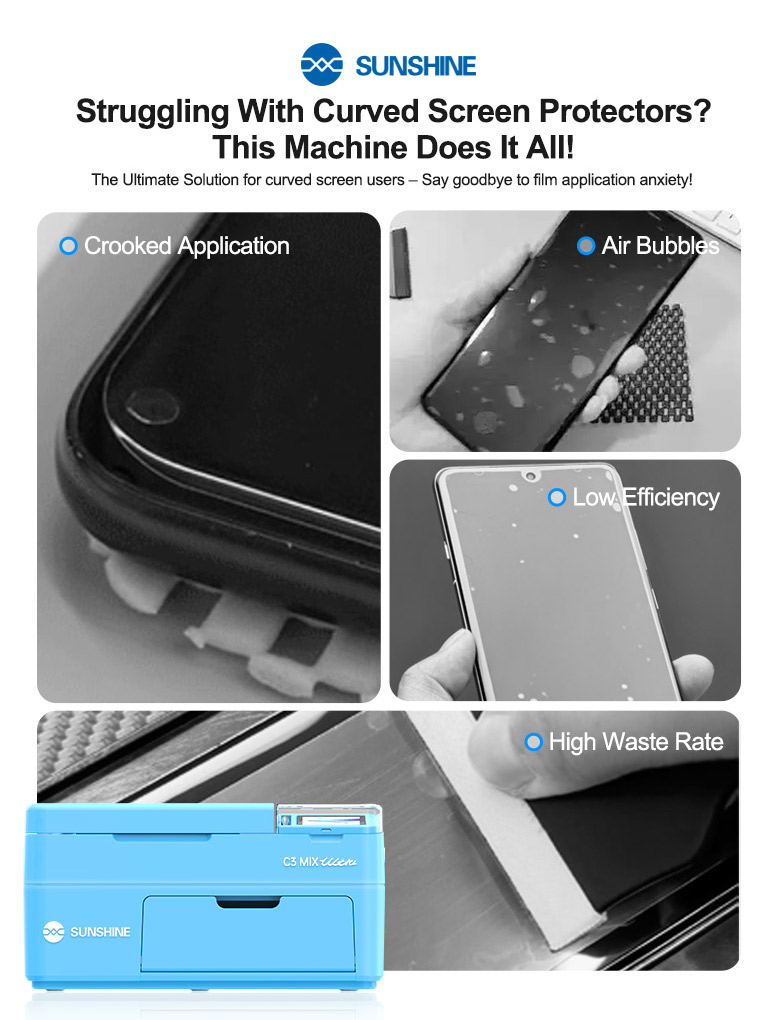 SUNSHINE

Struggling With Curved Screen Protectors? This Machine Does It All!

The Ultimate Solution for curved screen users – Say goodbye to film application anxiety!

Crooked Application

Air Bubbles

Low Efficiency

High Waste Rate

C3 MIX Ultra

SUNSHINE